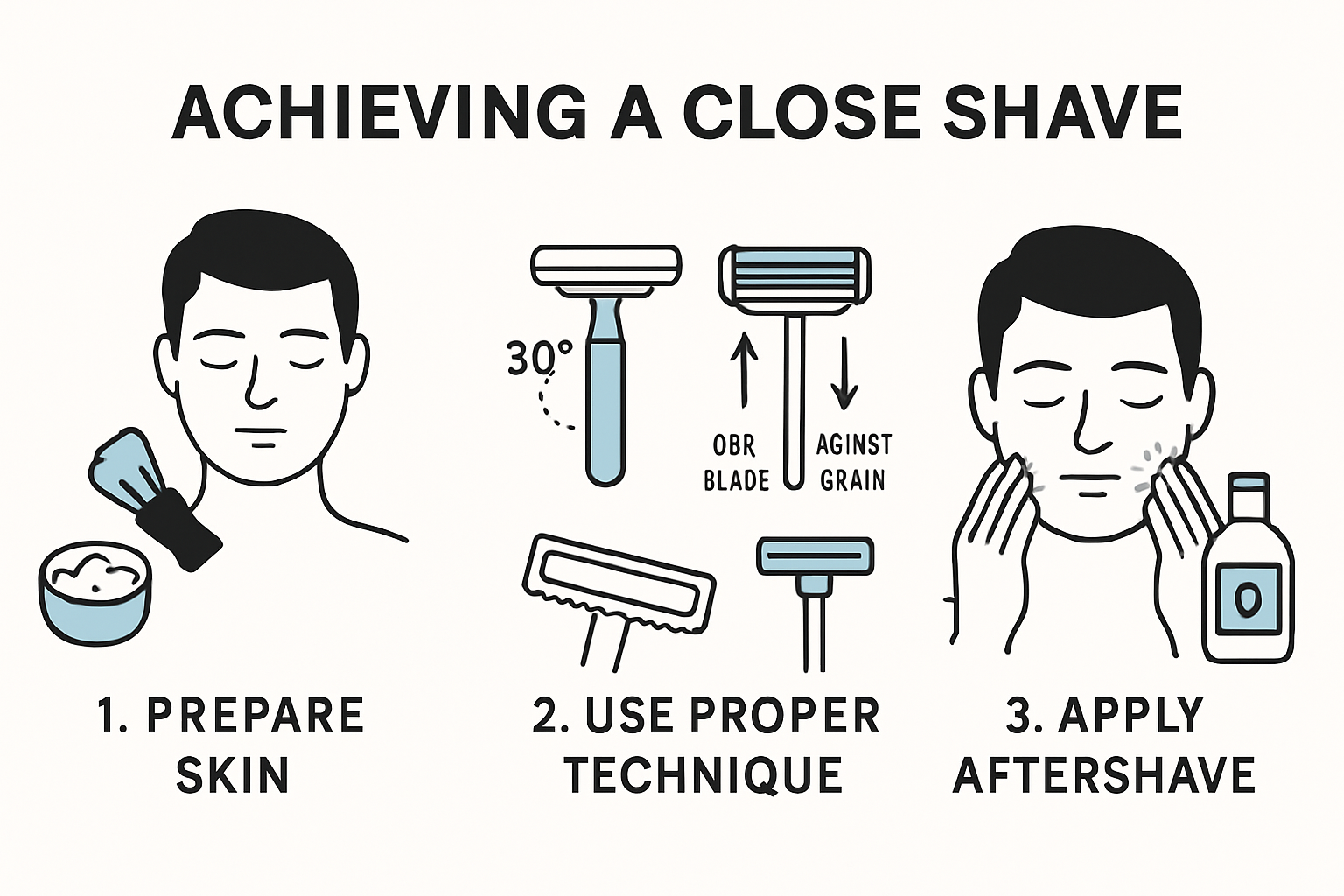 ACHIEVING A CLOSE SHAVE

30°

OBR BLADE

AGINST GRAIN

1. PREPARE SKIN

2. USE PROPER TECHNIQUE

3. APPLY AFTERSHAVE