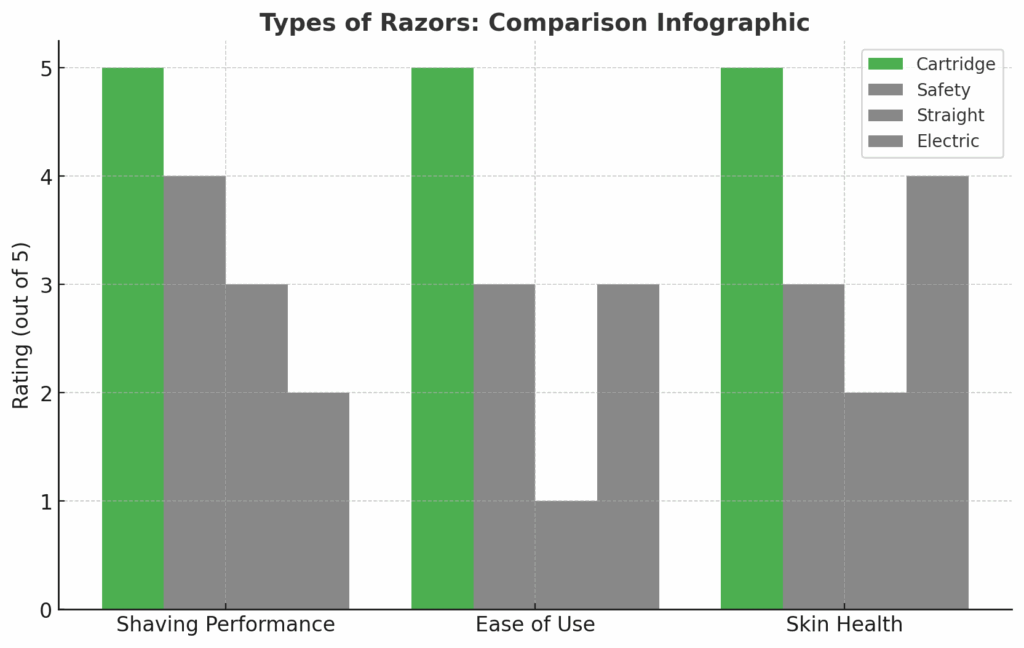 Types of Razors: Comparison Infographic

Cartridge
Safety
Straight
Electric

Rating (out of 5)

5
4
3
2
1
0

Shaving Performance
Ease of Use
Skin Health